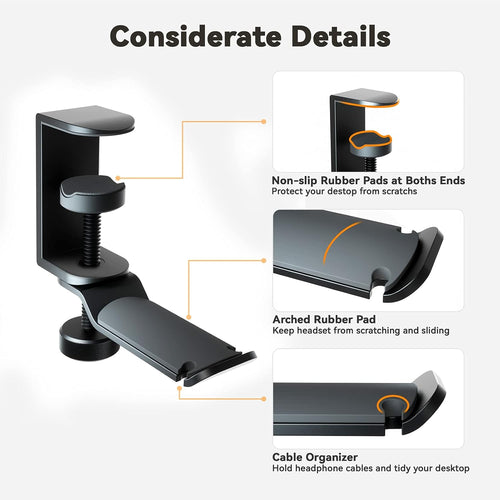 Considerate Details

Non-slip Rubber Pads at Boths Ends
Protect your destop from scratchs

Arched Rubber Pad
Keep headset from scratching and sliding

Cable Organizer
Hold headphone cables and tidy your desktop